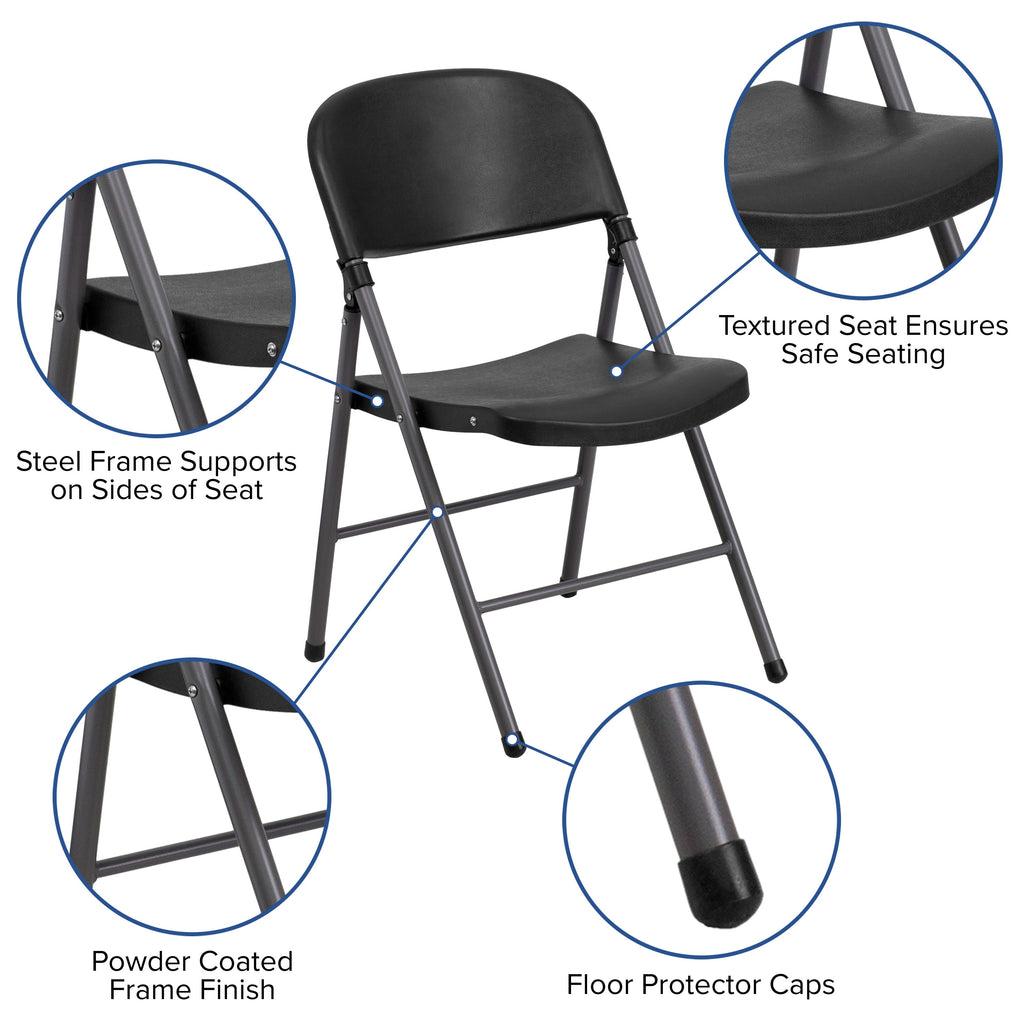 Textured Seat Ensures Safe Seating

Steel Frame Supports on Sides of Seat

Powder Coated Frame Finish

Floor Protector Caps