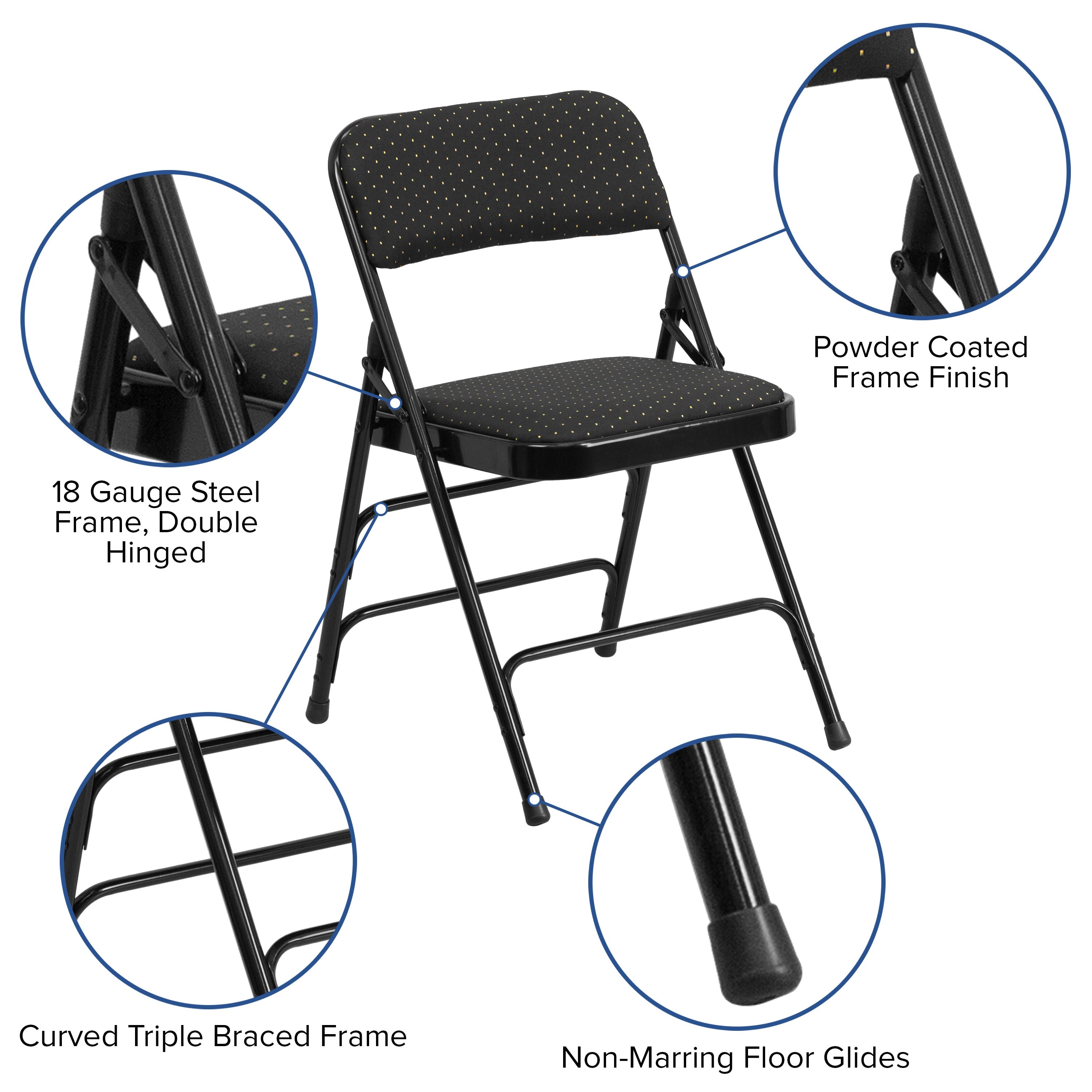 Powder Coated Frame Finish

18 Gauge Steel Frame, Double Hinged

Curved Triple Braced Frame

Non-Marring Floor Glides