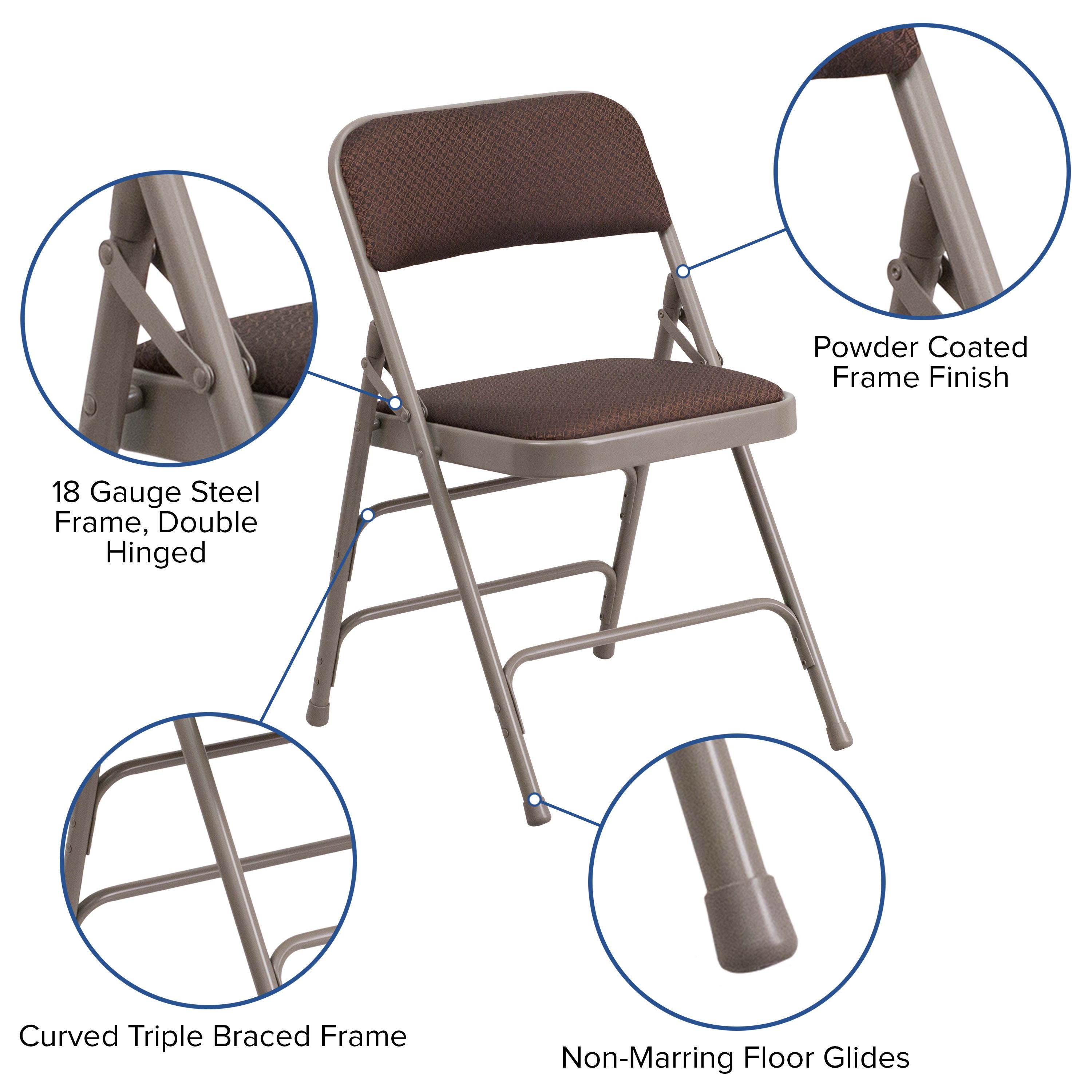 Powder Coated Frame Finish

18 Gauge Steel Frame, Double Hinged

Curved Triple Braced Frame

Non-Marring Floor Glides