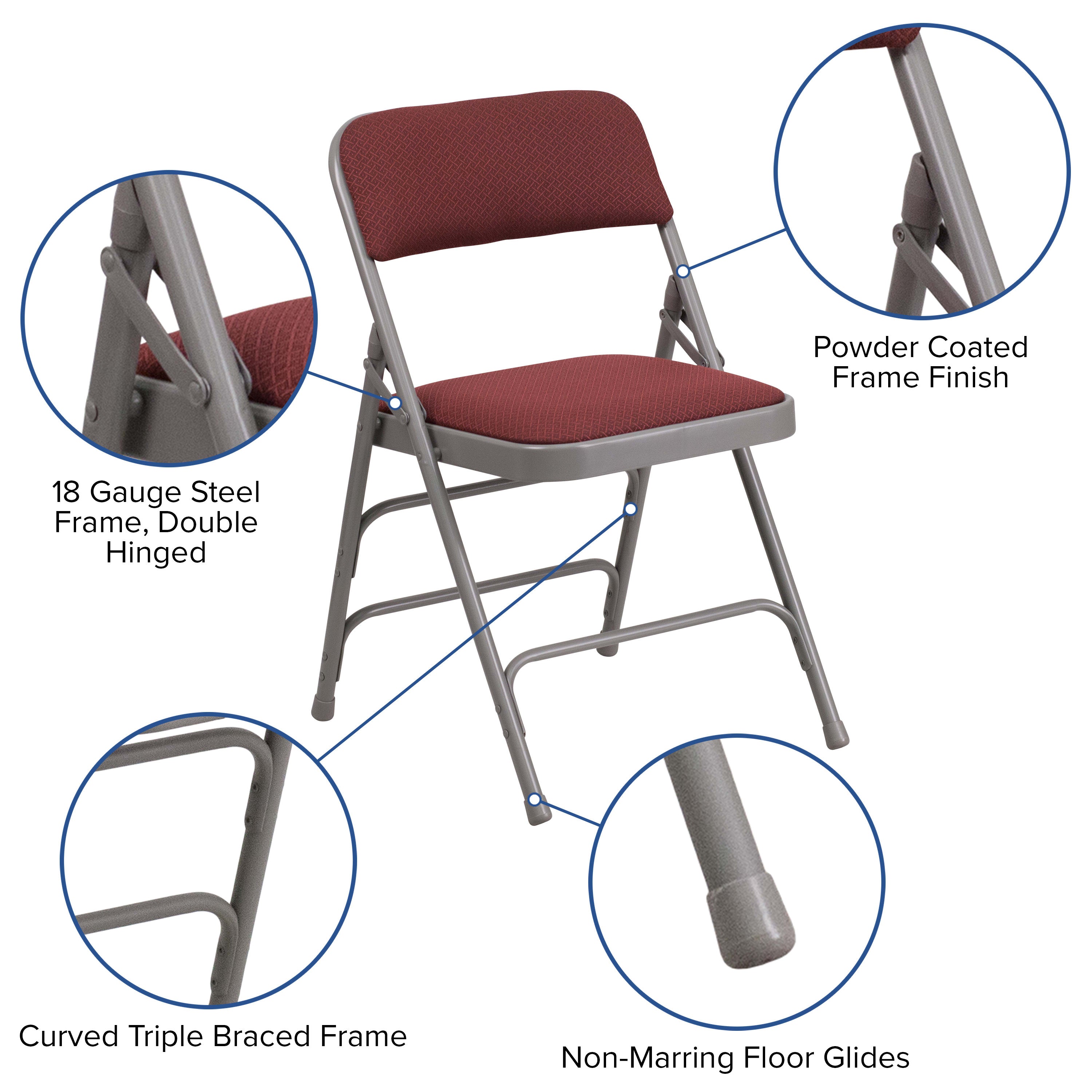 Powder Coated Frame Finish

18 Gauge Steel Frame, Double Hinged

Curved Triple Braced Frame

Non-Marring Floor Glides