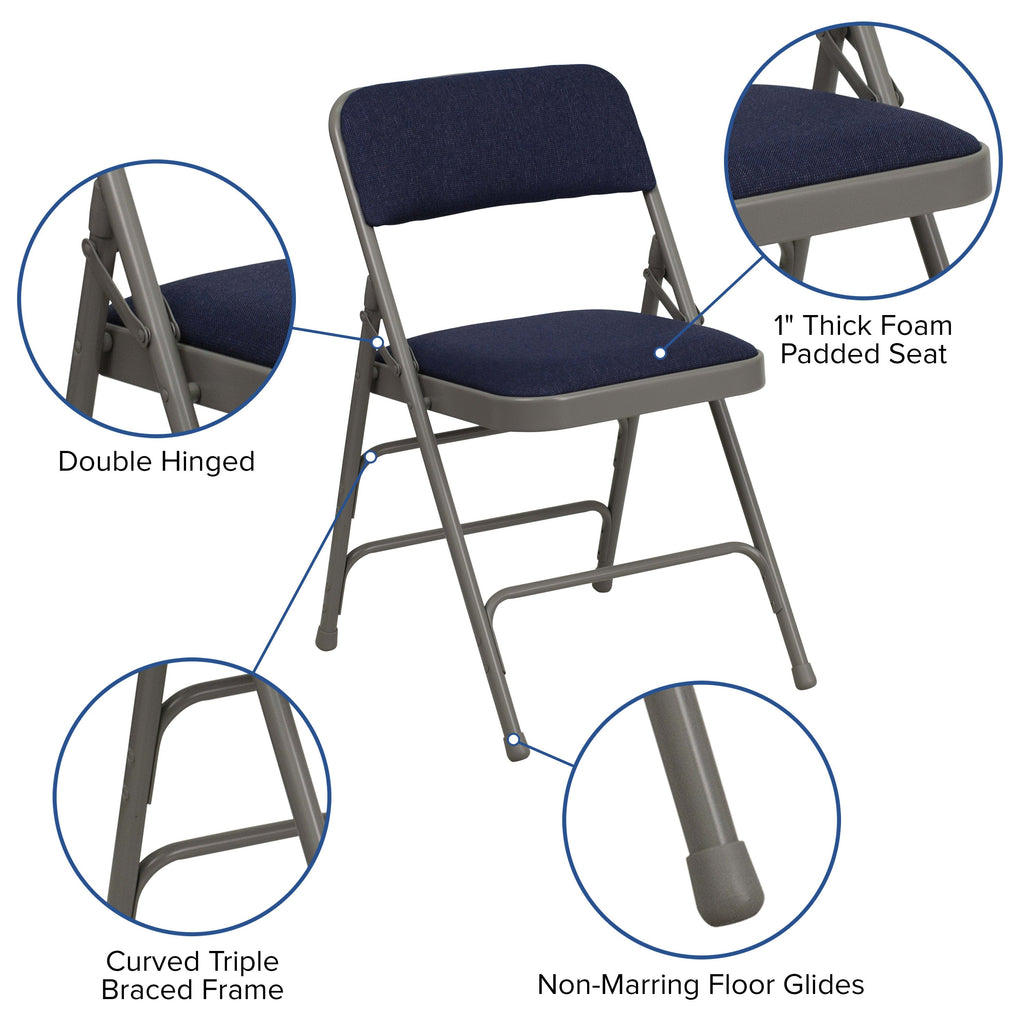 1" Thick Foam Padded Seat

Double Hinged

Curved Triple Braced Frame

Non-Marring Floor Glides