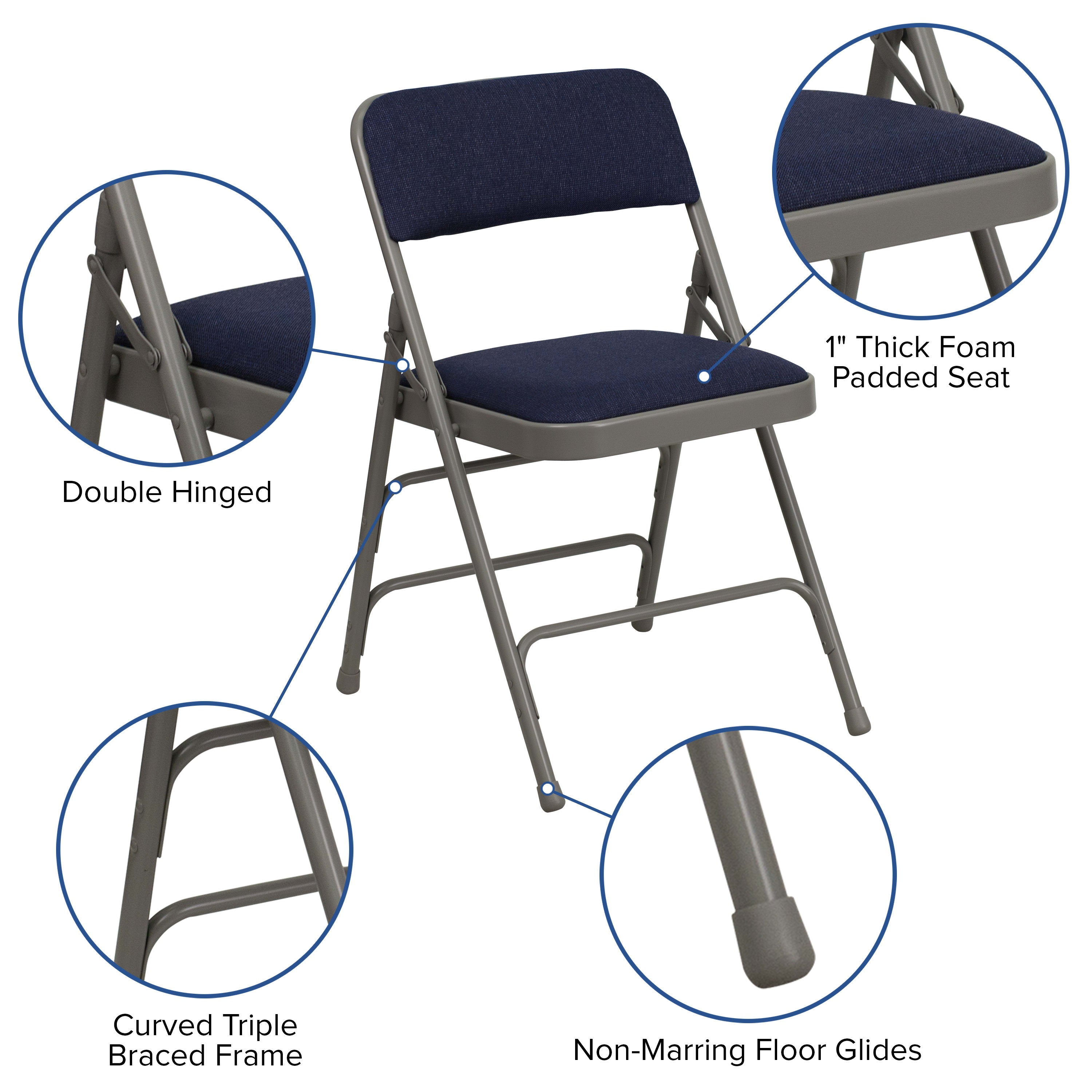 1" Thick Foam Padded Seat

Double Hinged

Curved Triple Braced Frame

Non-Marring Floor Glides