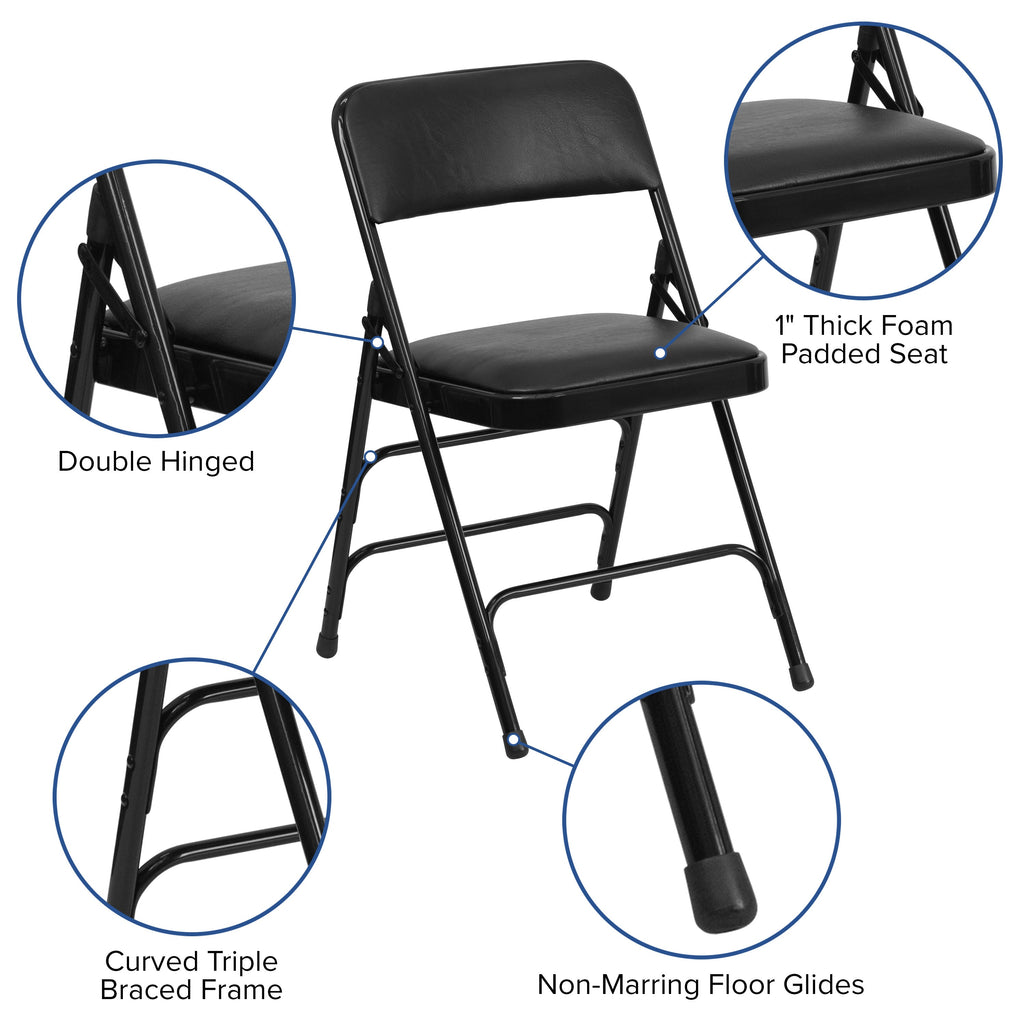 1" Thick Foam Padded Seat

Double Hinged

Curved Triple Braced Frame

Non-Marring Floor Glides