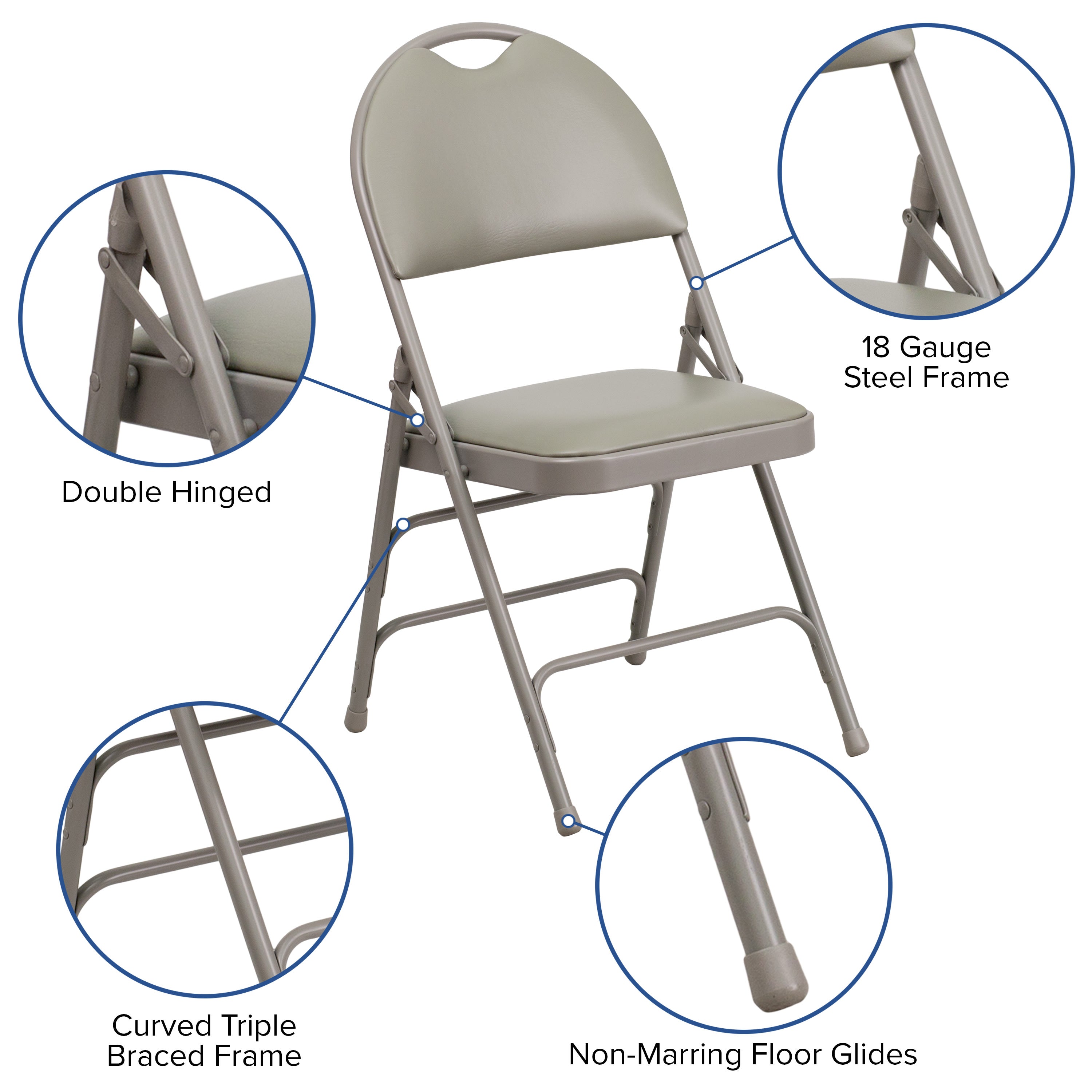 18 Gauge
Steel Frame

Double Hinged

Curved Triple
Braced Frame

Non-Marring Floor Glides